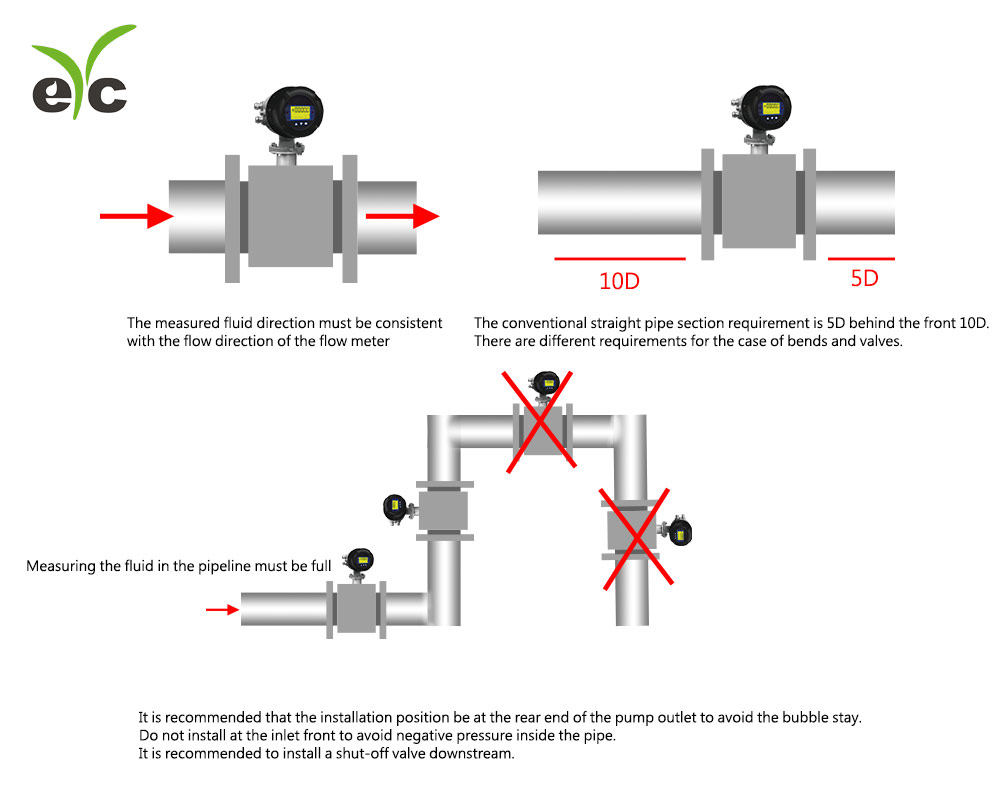 eyc

10D

5D

The measured fluid direction must be consistent with the flow direction of the flow meter

The conventional straight pipe section requirement is 5D behind the front 10D. There are different requirements for the case of bends and valves.

Measuring the fluid in the pipeline must be full

It is recommended that the installation position be at the rear end of the pump outlet to avoid the bubble stay.
Do not install at the inlet front to avoid negative pressure inside the pipe.
It is recommended to install a shut-off valve downstream.